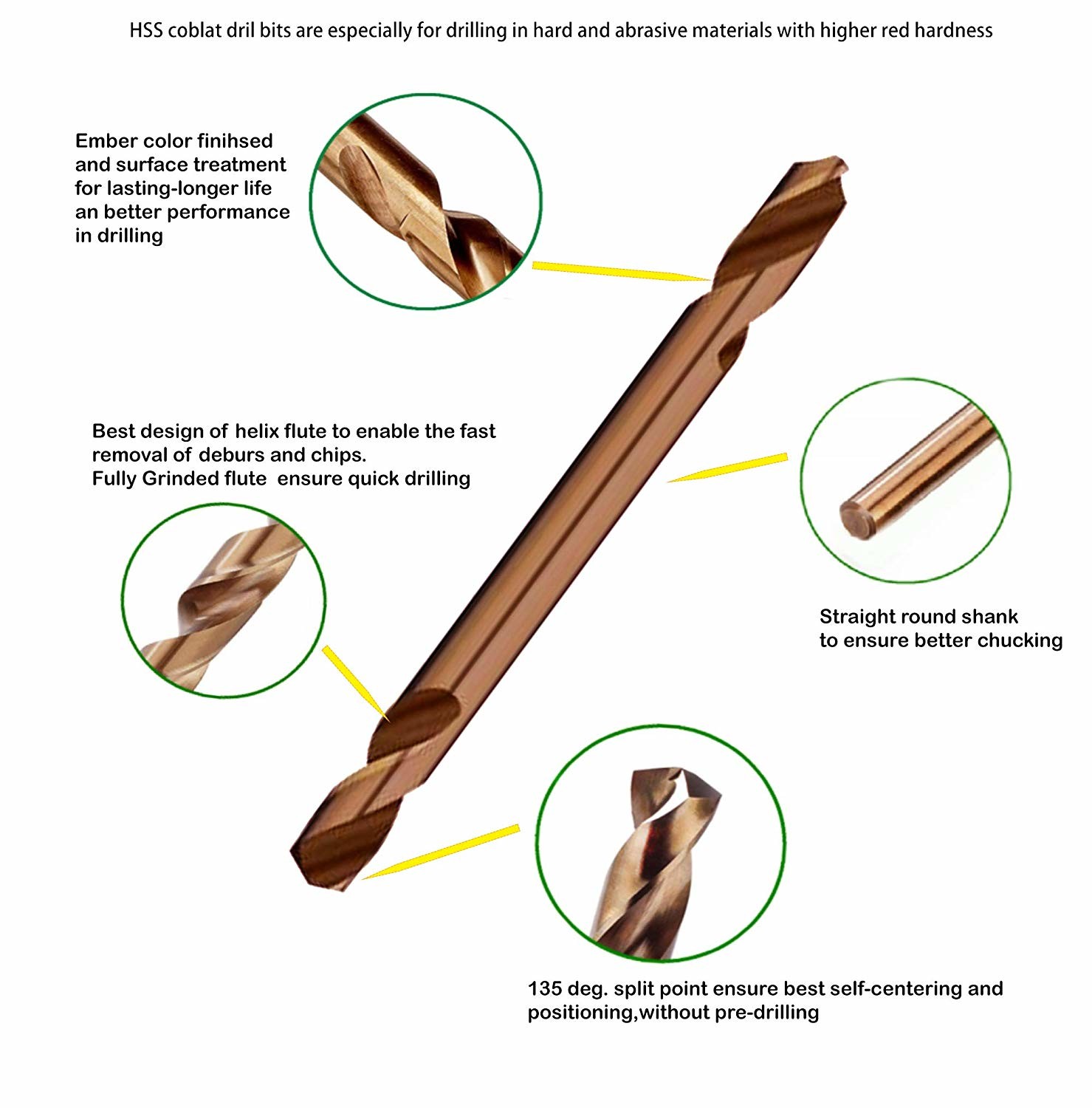 HSS coblat dril bits are especially for drilling in hard and abrasive materials with higher red hardness

Ember color finihsed and surface treatment for lasting-longer life an better performance in drilling

Best design of helix flute to enable the fast removal of deburs and chips.
Fully Grinded flute ensure quick drilling

Straight round shank to ensure better chucking

135 deg. split point ensure best self-centering and positioning,without pre-drilling